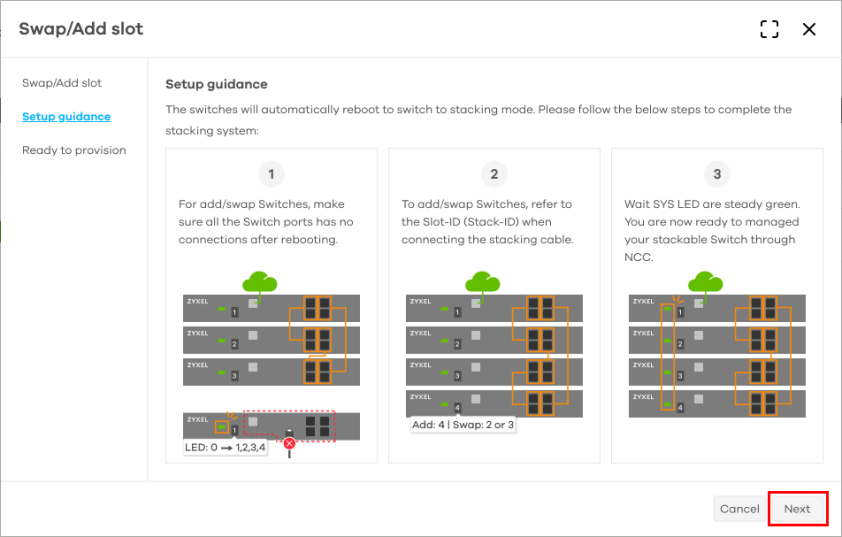 Swap/Add slot

Swap/Add slot

Setup guidance

Ready to provision

Setup guidance

The switches will automatically reboot to switch to stacking mode. Please follow the below steps to complete the stacking system:

1

For add/swap Switches, make sure all the Switch ports has no connections after rebooting.

ZYXEL 1
ZYXEL 2
ZYXEL 3
ZYXEL 1

LED: 0 → 1,2,3,4

2

To add/swap Switches, refer to the Slot-ID (Stack-ID) when connecting the stacking cable.

ZYXEL 1
ZYXEL 2
ZYXEL 3
ZYXEL 4

Add: 4 | Swap: 2 or 3

3

Wait SYS LED are steady green. You are now ready to managed your stackable Switch through NCC.

ZYXEL 1
ZYXEL 2
ZYXEL 3
ZYXEL 4

Cancel

Next