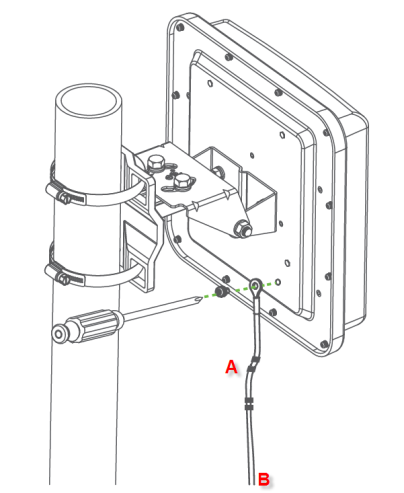 A

B